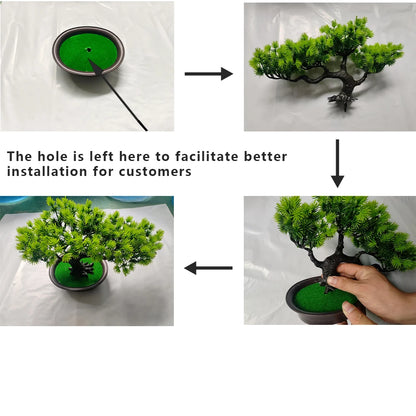 The hole is left here to facilitate better installation for customers